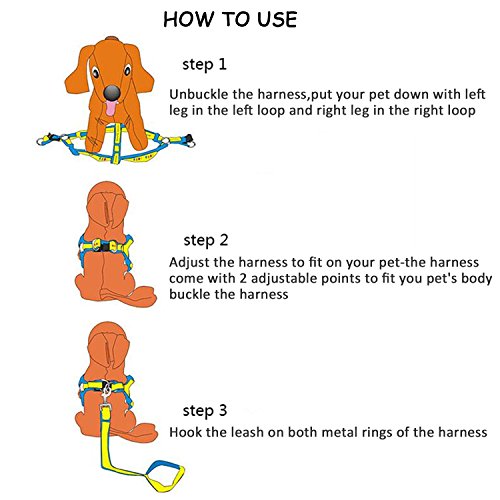 HOW TO USE

step 1

Unbuckle the harness,put your pet down with left leg in the left loop and right leg in the right loop

step 2

Adjust the harness to fit on your pet-the harness come with 2 adjustable points to fit you pet's body buckle the harness

step 3

Hook the leash on both metal rings of the harness