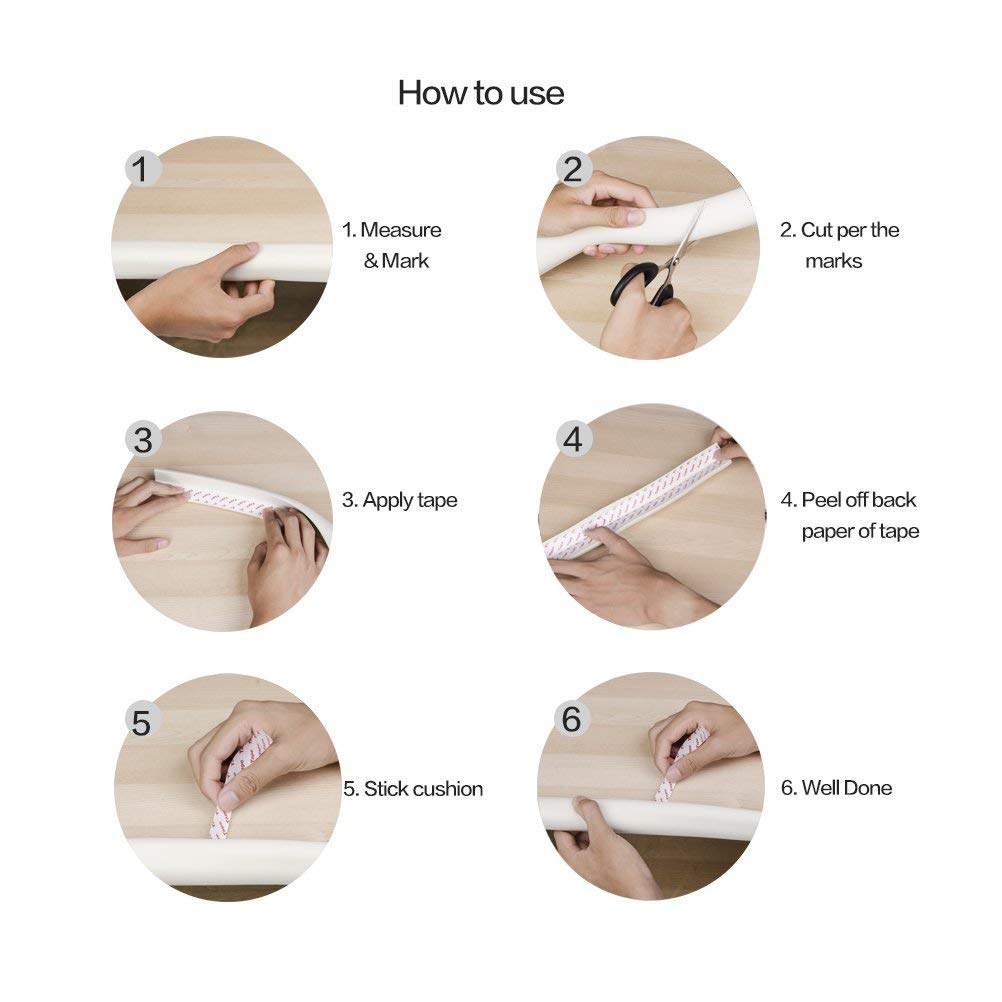 How to use

1

1. Measure & Mark

2

2. Cut per the marks

3

3. Apply tape

4

4. Peel off back paper of tape

5

5. Stick cushion

6

6. Well Done