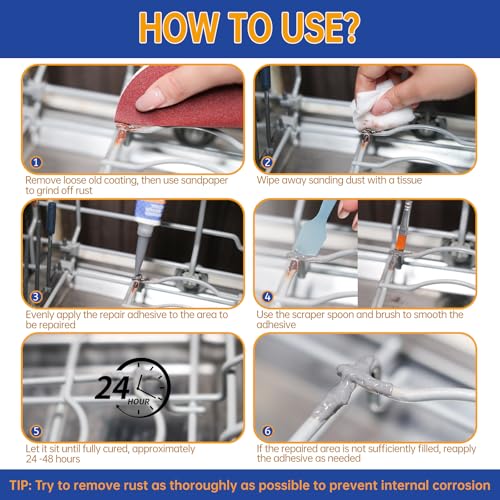 HOW TO USE?

1
Remove loose old coating, then use sandpaper to grind off rust

2
Wipe away sanding dust with a tissue

3
Evenly apply the repair adhesive to the area to be repaired

4
Use the scraper spoon and brush to smooth the adhesive

24 HOUR

5
Let it sit until fully cured, approximately 24 -48 hours

6
If the repaired area is not sufficiently filled, reapply the adhesive as needed

TIP: Try to remove rust as thoroughly as possible to prevent internal corrosion