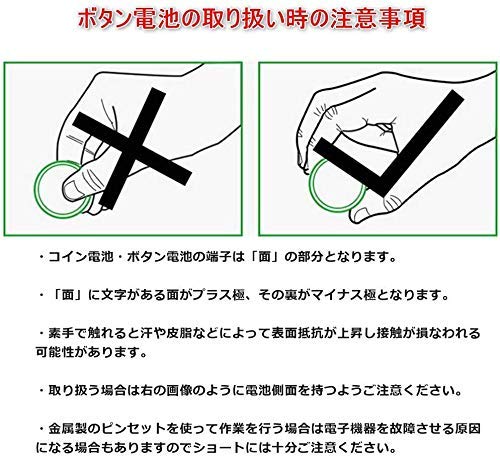 ボタン電池の取り扱い時の注意事項

・コイン電池・ボタン電池の端子は「面」の部分となります。

・「面」に文字がある面がプラス極、その裏がマイナス極となります。

・素手で触れると汗や皮脂などによって表面抵抗が上昇し接触が損なわれる可能性があります。

・取り扱う場合は右の画像のように電池側面を持つようご注意ください。

・金属製のピンセットを使って作業を行う場合は電子機器を故障させる原因になる場合もありますのでショートには十分ご注意ください。