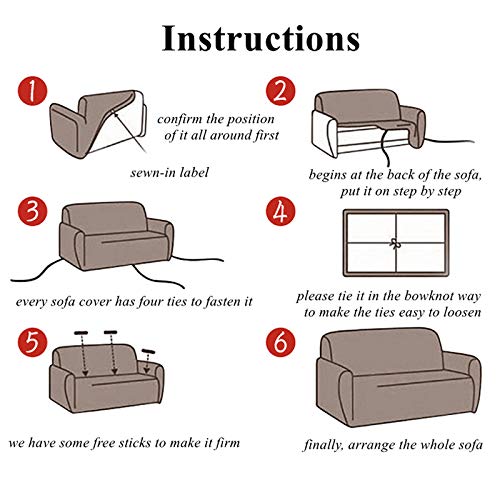 Instructions

1

confirm the position of it all around first

sewn-in label

2

begins at the back of the sofa, put it on step by step

3

every sofa cover has four ties to fasten it

4

please tie it in the bowknot way to make the ties easy to loosen

5

we have some free sticks to make it firm

6

finally, arrange the whole sofa