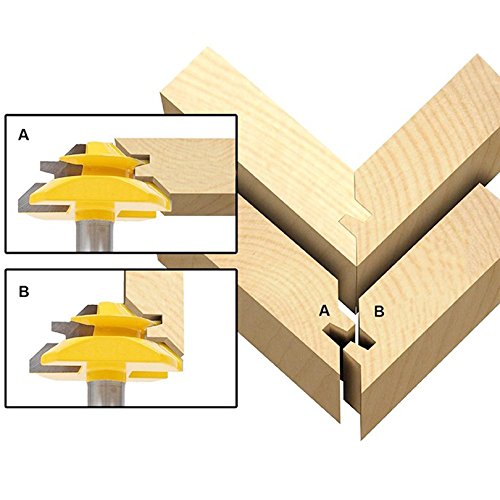 A

B

A

B