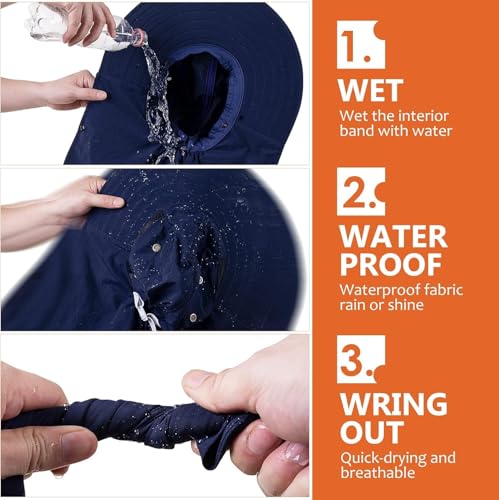 1.

WET

Wet the interior band with water

2.

WATER PROOF

Waterproof fabric rain or shine

3.

WRING OUT

Quick-drying and breathable