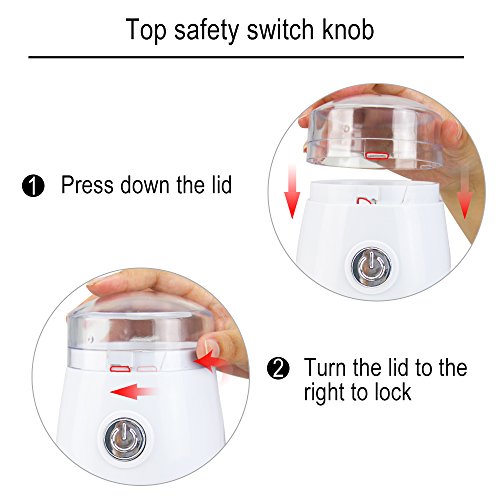 Top safety switch knob

❶ Press down the lid

❷ Turn the lid to the right to lock