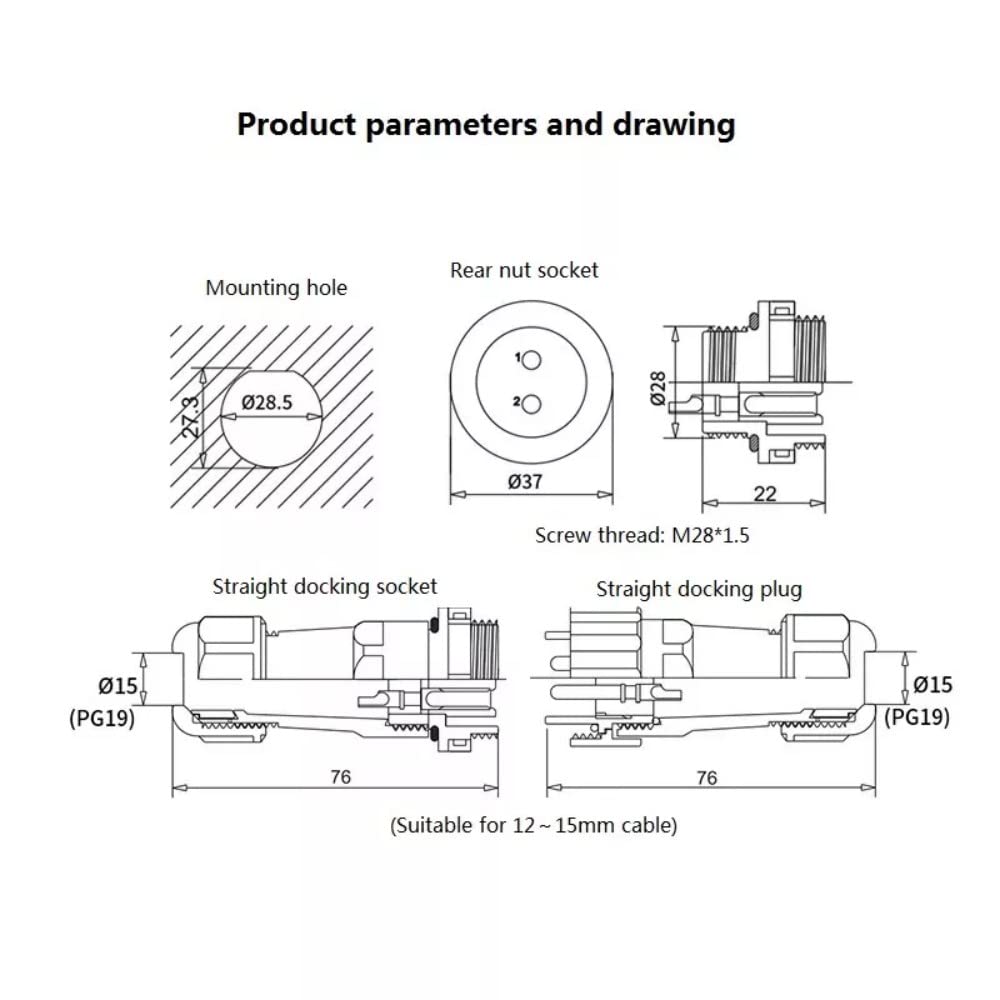 Product parameters and drawing

Mounting hole

27.3

Ø28.5

Rear nut socket

1

2

Ø37

Ø28

22

Screw thread: M28*1.5

Straight docking socket

Ø15
(PG19)

76

Straight docking plug

Ø15
(PG19)

76

(Suitable for 12～15mm cable)