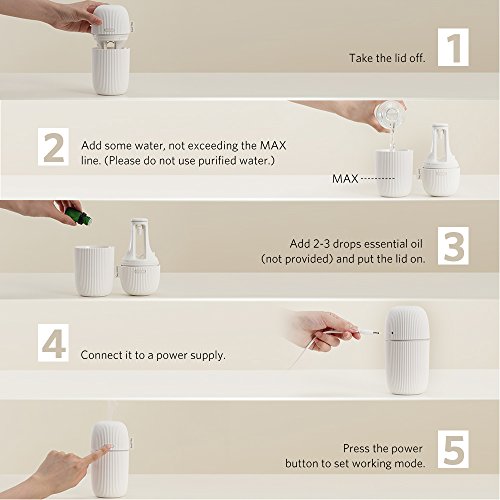 Take the lid off.
1

2
Add some water, not exceeding the MAX line. (Please do not use purified water.)

MAX

Add 2-3 drops essential oil (not provided) and put the lid on.
3

4
Connect it to a power supply.

Press the power button to set working mode.
5