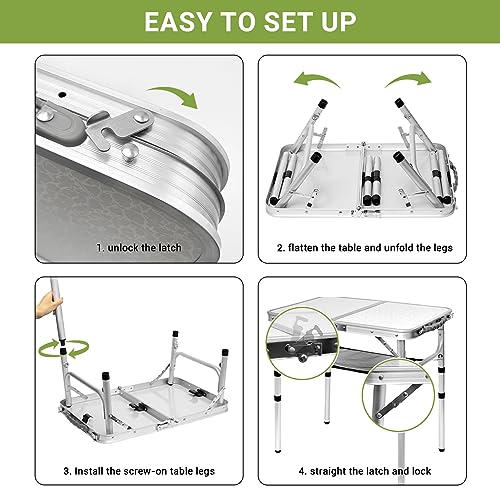 EASY TO SET UP

1. unlock the latch

2. flatten the table and unfold the legs

3. Install the screw-on table legs

4. straight the latch and lock