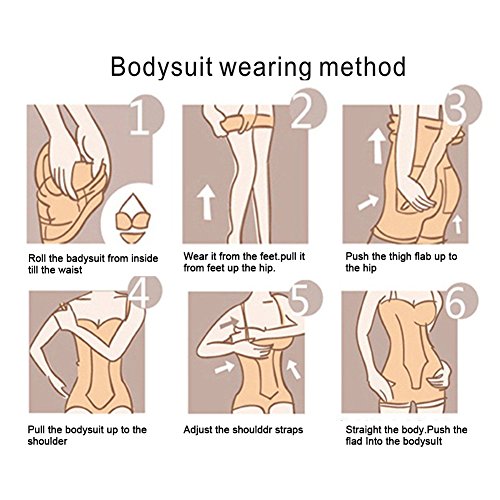 Bodysuit wearing method

1

Roll the badysuit from inside till the waist

2

Wear it from the feet.pull it from feet up the hip.

3

Push the thigh flab up to the hip

4

Pull the bodysuit up to the shoulder

5

Adjust the shoulddr straps

6

Straight the body.Push the flad Into the bodysult