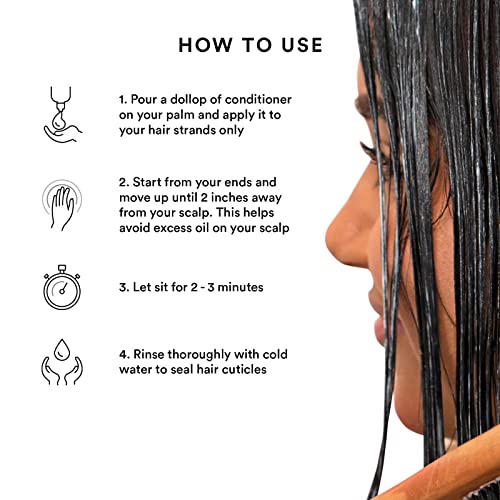 HOW TO USE

1. Pour a dollop of conditioner on your palm and apply it to your hair strands only

2. Start from your ends and move up until 2 inches away from your scalp. This helps avoid excess oil on your scalp

3. Let sit for 2 - 3 minutes

4. Rinse thoroughly with cold water to seal hair cuticles