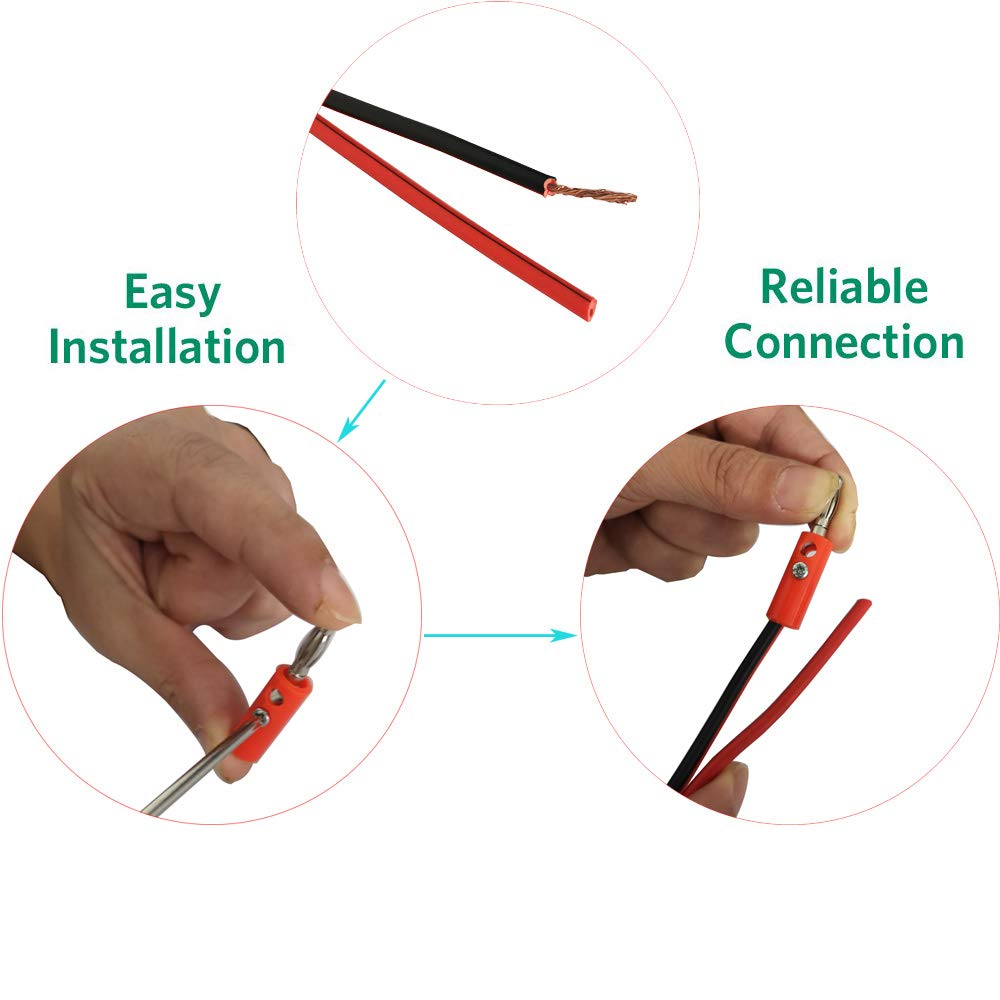 Easy Installation

Reliable Connection