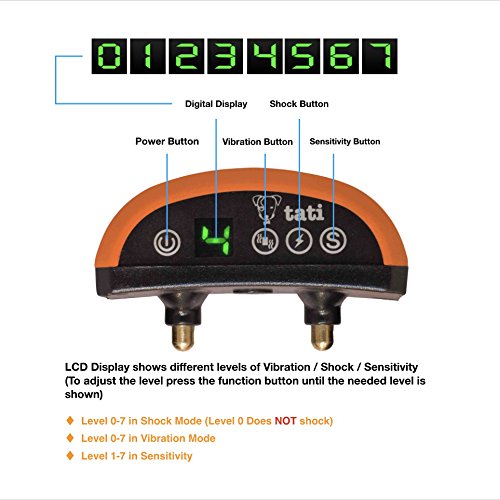 0 1 2 3 4 5 6 7

Digital Display

Shock Button

Power Button

Vibration Button

Sensitivity Button

tati

4

S

LCD Display shows different levels of Vibration / Shock / Sensitivity (To adjust the level press the function button until the needed level is shown)

♦ Level 0-7 in Shock Mode (Level 0 Does NOT shock)
♦ Level 0-7 in Vibration Mode
♦ Level 1-7 in Sensitivity