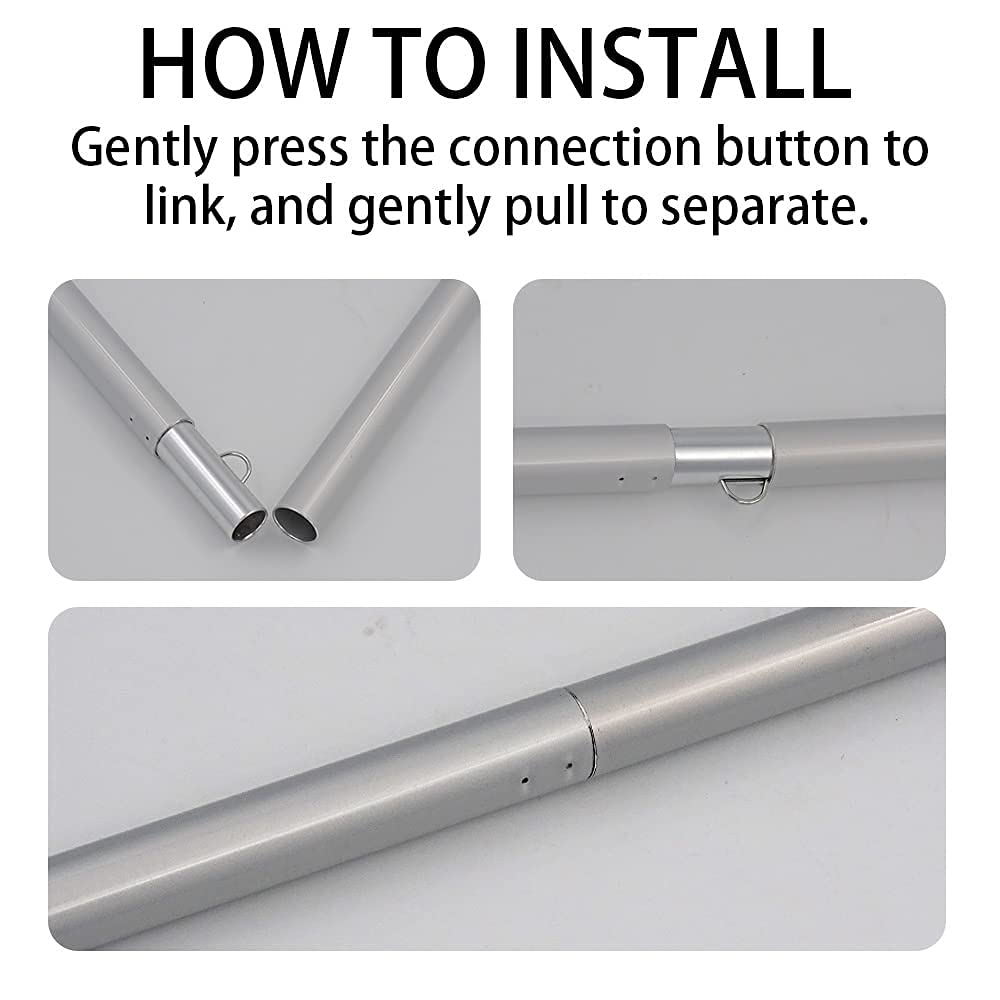 HOW TO INSTALL

Gently press the connection button to link, and gently pull to separate.