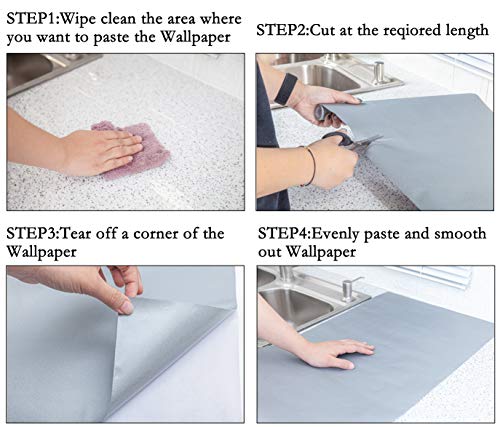 STEP1:Wipe clean the area where you want to paste the Wallpaper

STEP2:Cut at the reqiored length

STEP3:Tear off a corner of the Wallpaper

STEP4:Evenly paste and smooth out Wallpaper