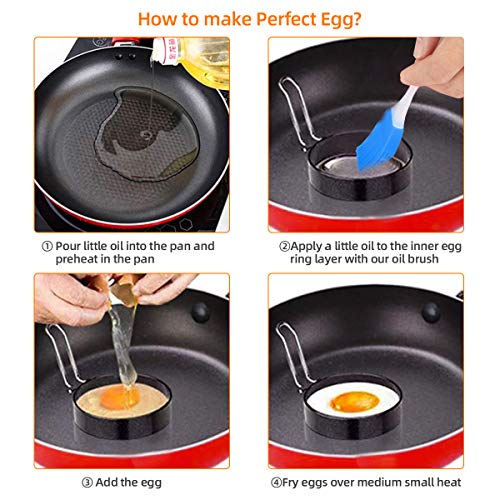 How to make Perfect Egg?

① Pour little oil into the pan and preheat in the pan

②Apply a little oil to the inner egg ring layer with our oil brush

③ Add the egg

④Fry eggs over medium small heat