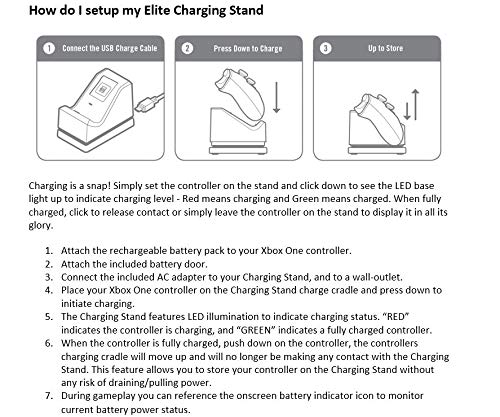 How do I setup my Elite Charging Stand

1 Connect the USB Charge Cable

2 Press Down to Charge

3 Up to Store

Charging is a snap! Simply set the controller on the stand and click down to see the LED base light up to indicate charging level - Red means charging and Green means charged. When fully charged, click to release contact or simply leave the controller on the stand to display it in all its glory.

1. Attach the rechargeable battery pack to your Xbox One controller.
2. Attach the included battery door.
3. Connect the included AC adapter to your Charging Stand, and to a wall-outlet.
4. Place your Xbox One controller on the Charging Stand charge cradle and press down to initiate charging.
5. The Charging Stand features LED illumination to indicate charging status. "RED" indicates the controller is charging, and "GREEN" indicates a fully charged controller.
6. When the controller is fully charged, push down on the controller, the controllers charging cradle will move up and will no longer be making any contact with the Charging Stand. This feature allows you to store your controller on the Charging Stand without any risk of draining/pulling power.
7. During gameplay you can reference the onscreen battery indicator icon to monitor current battery power status.