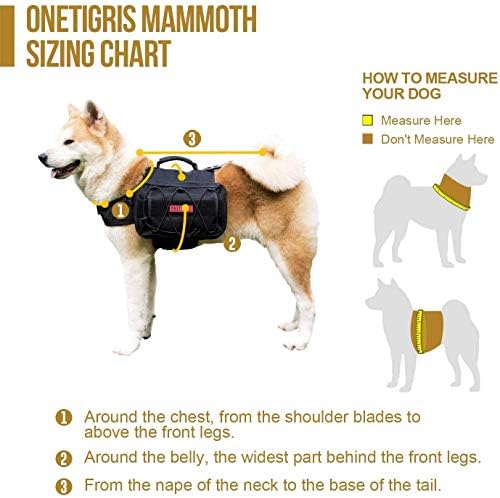 ONETIGRIS MAMMOTH SIZING CHART

HOW TO MEASURE YOUR DOG

Measure Here

Don't Measure Here

3

1

2

1 Around the chest, from the shoulder blades to above the front legs.

2 Around the belly, the widest part behind the front legs.

3 From the nape of the neck to the base of the tail.