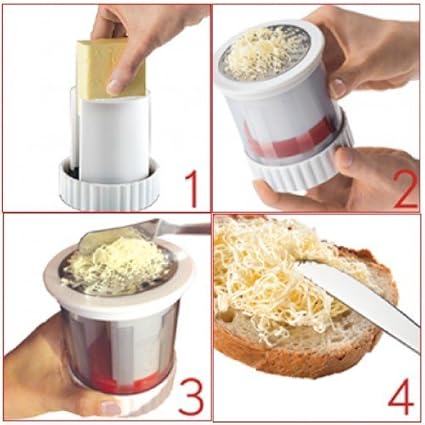 1

2

3

4