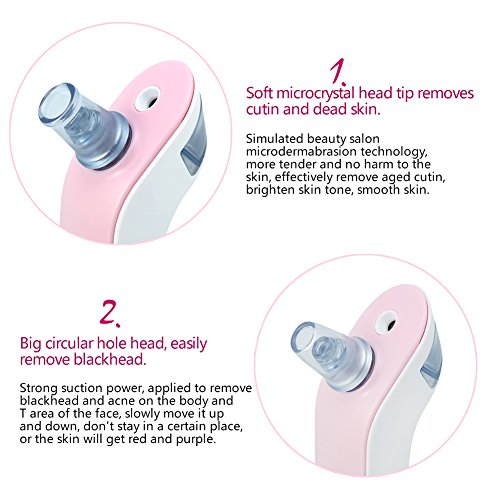 1.

Soft microcrystal head tip removes cutin and dead skin.

Simulated beauty salon microdermabrasion technology, more tender and no harm to the skin, effectively remove aged cutin, brighten skin tone, smooth skin.

2.

Big circular hole head, easily remove blackhead.

Strong suction power, applied to remove blackhead and acne on the body and T area of the face, slowly move it up and down, don't stay in a certain place, or the skin will get red and purple.