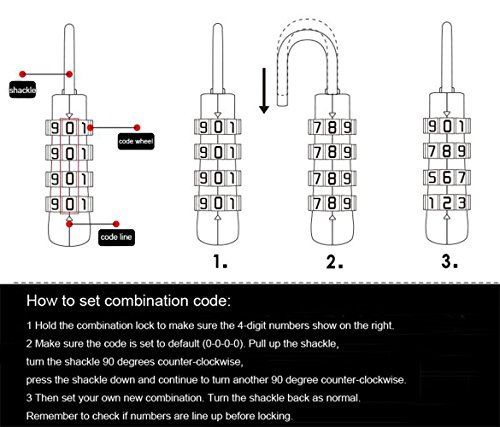 shackle

9 0 1
9 0 1
9 0 1
9 0 1

code wheel

code line

9 0 1
9 0 1
9 0 1
9 0 1

1.

7 8 9
7 8 9
7 8 9
7 8 9

2.

9 0 1
7 8 9
5 6 7
1 2 3

3.

How to set combination code:

1 Hold the combination lock to make sure the 4-digit numbers show on the right.

2 Make sure the code is set to default (0-0-0-0). Pull up the shackle, turn the shackle 90 degrees counter-clockwise, press the shackle down and continue to turn another 90 degree counter-clockwise.

3 Then set your own new combination. Turn the shackle back as normal. Remember to check if numbers are line up before locking.