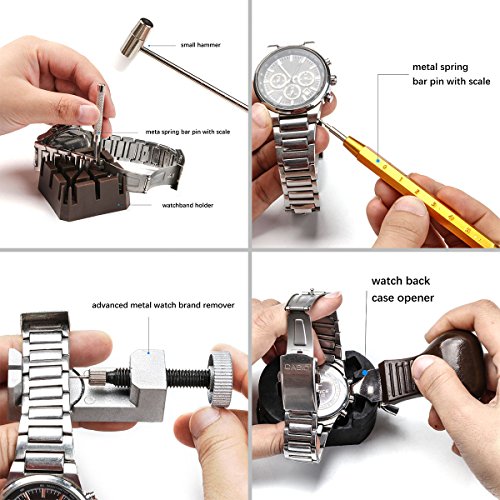 small hammer

meta spring bar pin with scale

watchband holder

metal spring
bar pin with scale

advanced metal watch brand remover

watch back
case opener

CASIO