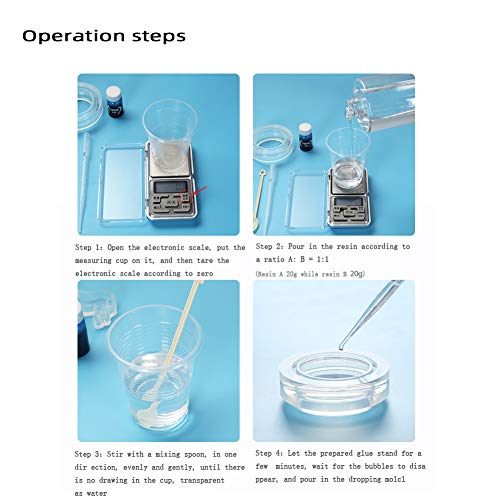 Operation steps

Step 1: Open the electronic scale, put the measuring cup on it, and then tare the electronic scale according to zero

Step 2: Pour in the resin according to a ratio A: B = 1:1

(Resin A 20g while resin B 20g)

Step 3: Stir with a mixing spoon, in one dir ection, evenly and gently, until there is no drawing in the cup, transparent as water

Step 4: Let the prepared glue stand for a few minutes, wait for the bubbles to disa ppear, and pour in the dropping molcl