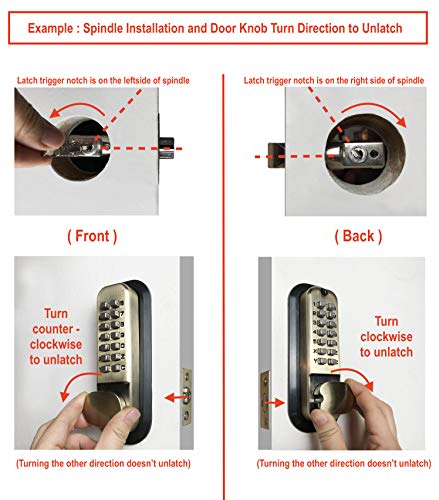 Example : Spindle Installation and Door Knob Turn Direction to Unlatch

Latch trigger notch is on the leftside of spindle

( Front )

Turn counter - clockwise to unlatch

(Turning the other direction doesn't unlatch)

Latch trigger notch is on the right side of spindle

( Back )

Turn clockwise to unlatch

(Turning the other direction doesn't unlatch)