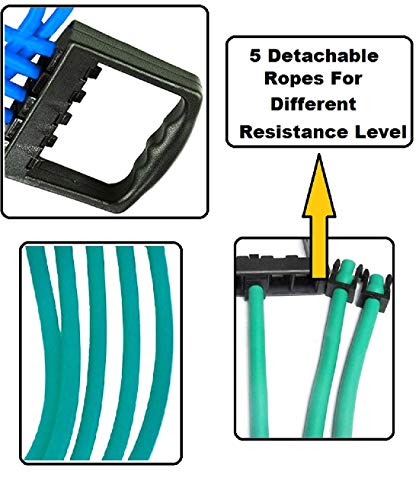 5 Detachable Ropes For Different Resistance Level