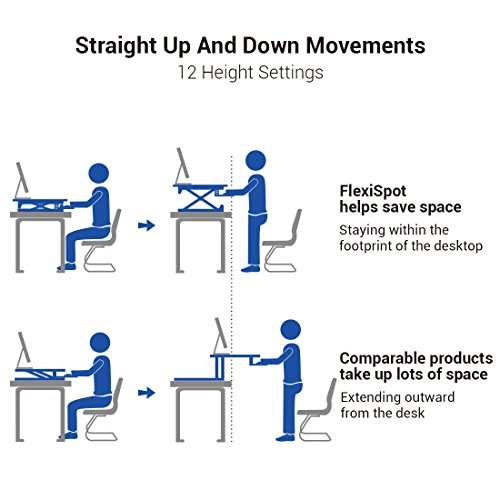 Straight Up And Down Movements
12 Height Settings

FlexiSpot helps save space
Staying within the footprint of the desktop

Comparable products take up lots of space
Extending outward from the desk