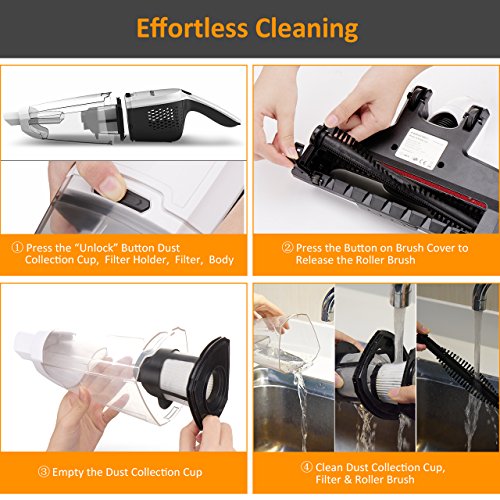 Effortless Cleaning

① Press the "Unlock" Button Dust Collection Cup, Filter Holder, Filter, Body

② Press the Button on Brush Cover to Release the Roller Brush

③ Empty the Dust Collection Cup

④ Clean Dust Collection Cup, Filter & Roller Brush