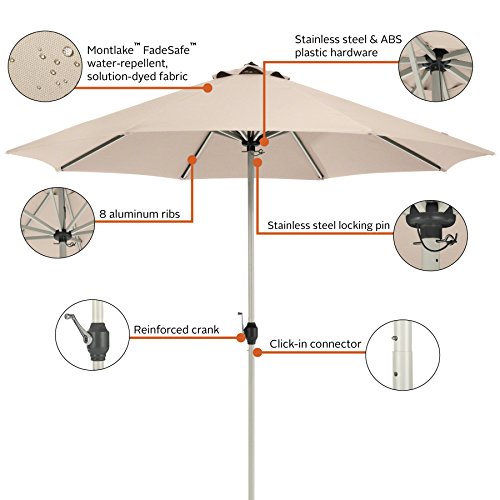 Montlake™ FadeSafe™ water-repellent, solution-dyed fabric

Stainless steel & ABS plastic hardware

8 aluminum ribs

Stainless steel locking pin

Reinforced crank

Click-in connector