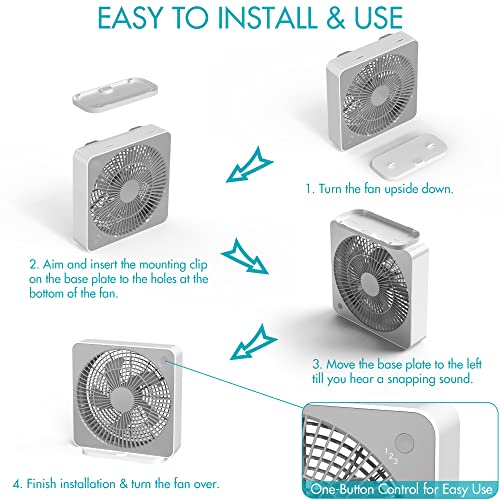 EASY TO INSTALL & USE

1. Turn the fan upside down.

2. Aim and insert the mounting clip on the base plate to the holes at the bottom of the fan.

3. Move the base plate to the left till you hear a snapping sound.

4. Finish installation & turn the fan over.

1 2 3

One-Button Control for Easy Use