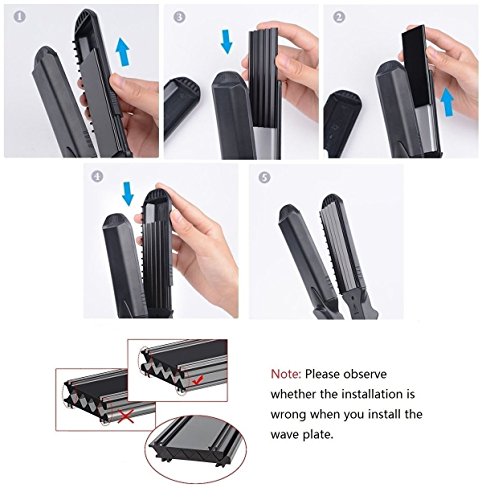 1

3

2

4

5

Note: Please observe whether the installation is wrong when you install the wave plate.