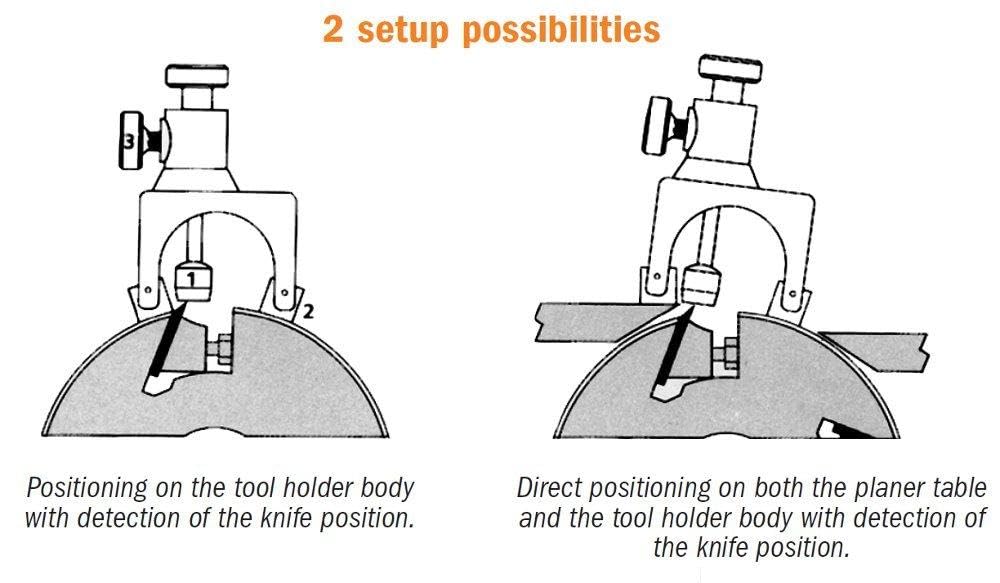 2 setup possibilities

3

1

2

Positioning on the tool holder body with detection of the knife position.

Direct positioning on both the planer table and the tool holder body with detection of the knife position.