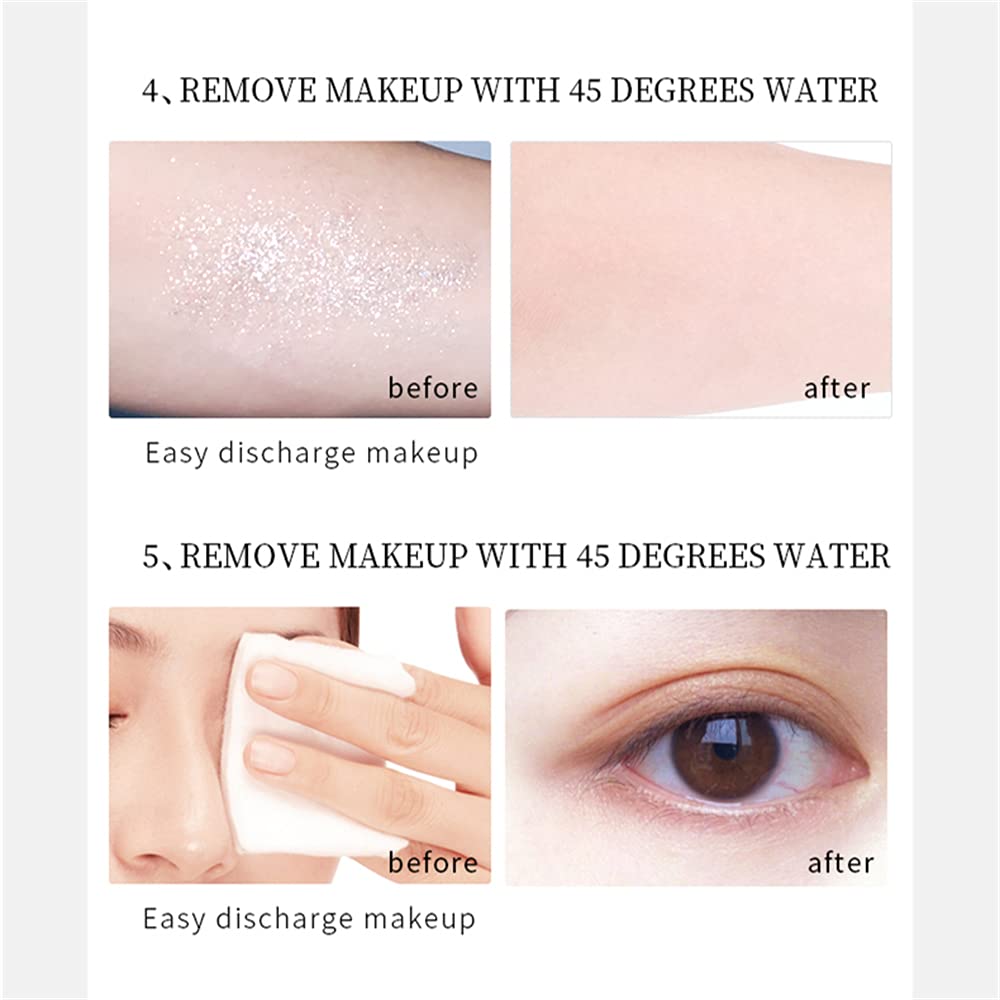 4、REMOVE MAKEUP WITH 45 DEGREES WATER

before

after

Easy discharge makeup

5、REMOVE MAKEUP WITH 45 DEGREES WATER

before

after

Easy discharge makeup