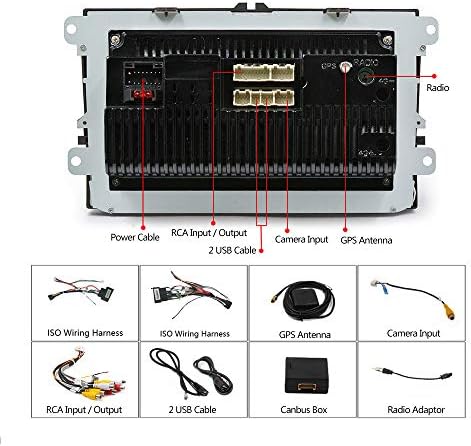 GPS RADIO

Radio

Power Cable

RCA Input / Output

2 USB Cable

Camera Input

GPS Antenna

| ISO Wiring Harness | ISO Wiring Harness | GPS Antenna | Camera Input |
|---|---|---|---|
| RCA Input / Output | 2 USB Cable | Canbus Box | Radio Adaptor |