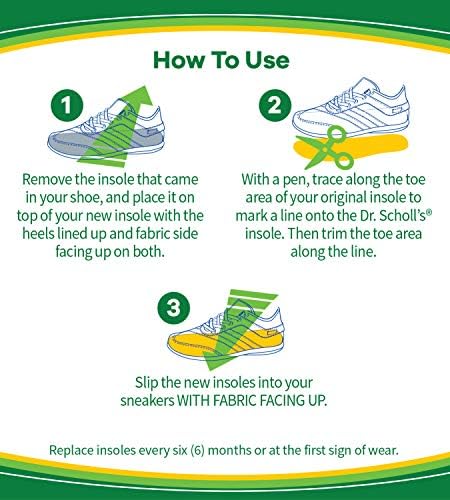 How To Use

1

Remove the insole that came in your shoe, and place it on top of your new insole with the heels lined up and fabric side facing up on both.

2

With a pen, trace along the toe area of your original insole to mark a line onto the Dr. Scholl's® insole. Then trim the toe area along the line.

3

Slip the new insoles into your sneakers WITH FABRIC FACING UP.

Replace insoles every six (6) months or at the first sign of wear.