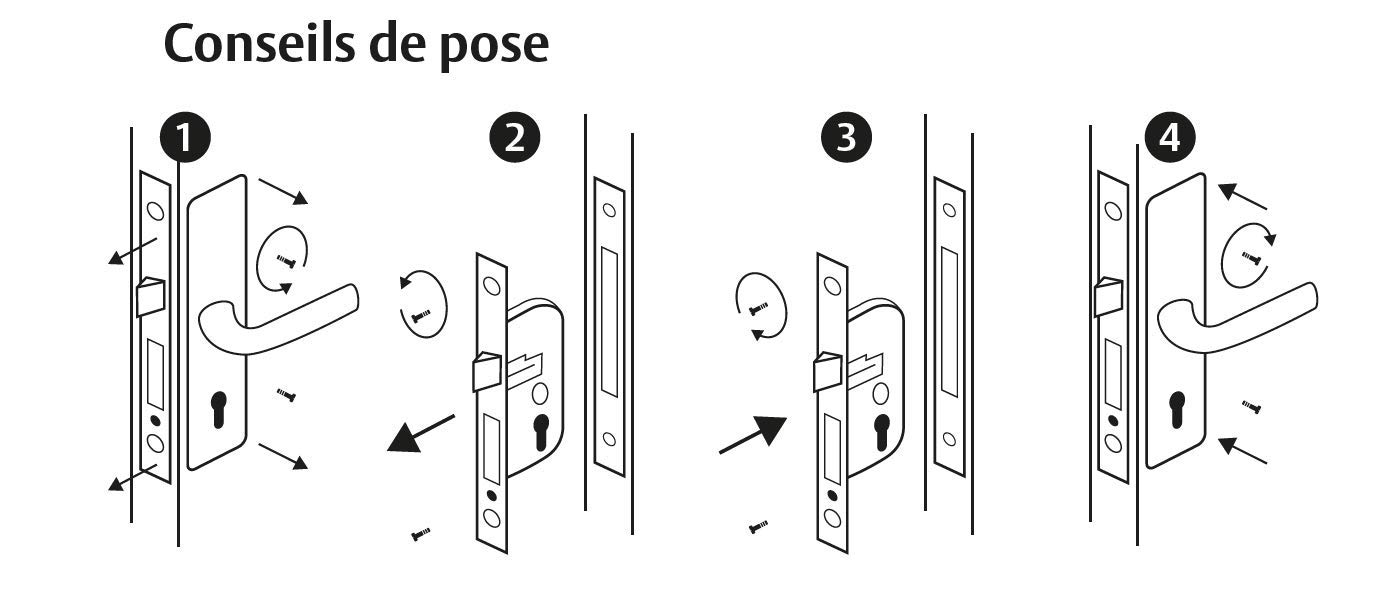 Conseils de pose

1

2

3

4