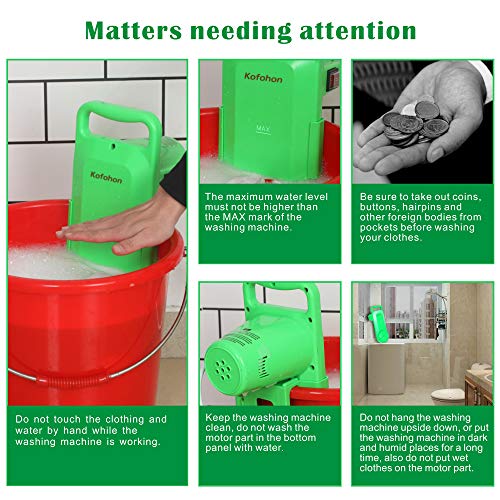 Matters needing attention

Kofohon

Do not touch the clothing and water by hand while the washing machine is working.

Kofohon

MAX

The maximum water level must not be higher than the MAX mark of the washing machine.

Be sure to take out coins, buttons, hairpins and other foreign bodies from pockets before washing your clothes.

Keep the washing machine clean, do not wash the motor part in the bottom panel with water.

Do not hang the washing machine upside down, or put the washing machine in dark and humid places for a long time, also do not put wet clothes on the motor part.