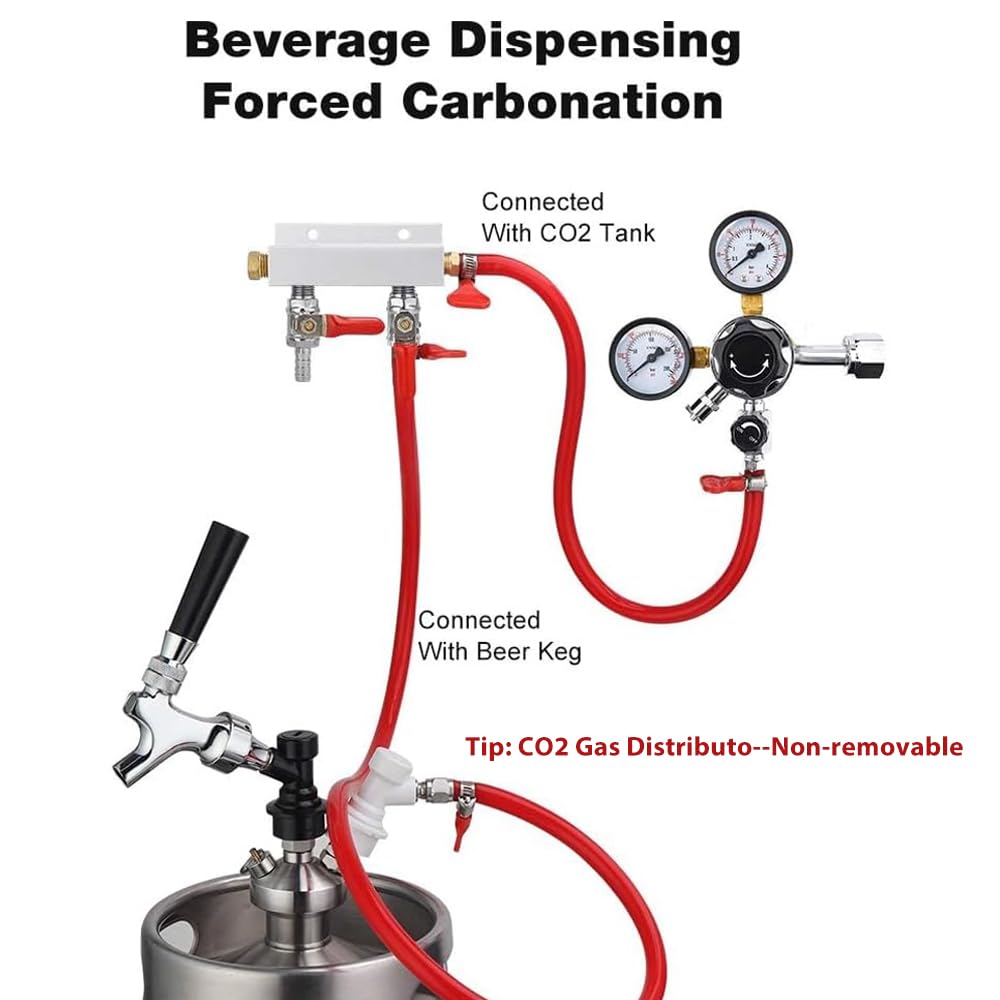 Beverage Dispensing
Forced Carbonation

Connected
With CO2 Tank

Connected
With Beer Keg

Tip: CO2 Gas Distributo--Non-removable