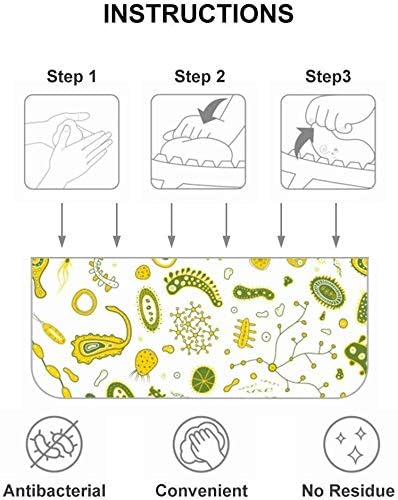 INSTRUCTIONS

Step 1

Step 2

Step3

Antibacterial

Convenient

No Residue