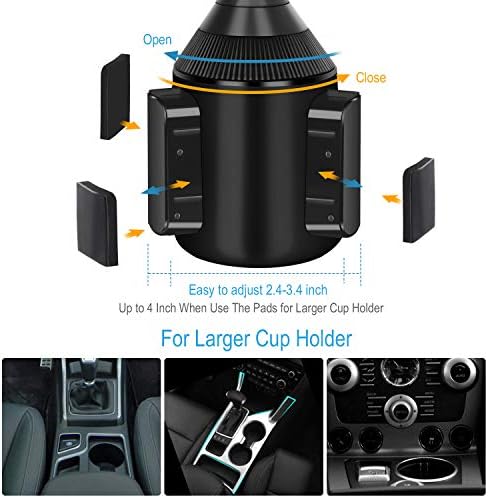 Open

Close

Easy to adjust 2.4-3.4 inch

Up to 4 Inch When Use The Pads for Larger Cup Holder

For Larger Cup Holder