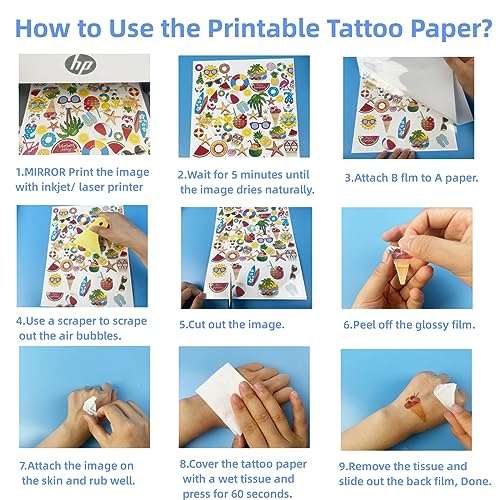 How to Use the Printable Tattoo Paper?

hp

1.MIRROR Print the image with inkjet/ laser printer

2.Wait for 5 minutes until the image dries naturally.

3.Attach B flm to A paper.

4.Use a scraper to scrape out the air bubbles.

5.Cut out the image.

6.Peel off the glossy film.

7.Attach the image on the skin and rub well.

8.Cover the tattoo paper with a wet tissue and press for 60 seconds.

9.Remove the tissue and slide out the back film, Done.