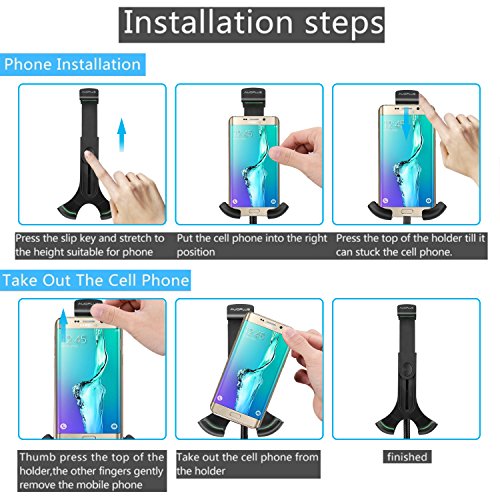 Installation steps

Phone Installation

Press the slip key and stretch to the height suitable for phone

Put the cell phone into the right position

Press the top of the holder till it can stuck the cell phone.

Take Out The Cell Phone

Thumb press the top of the holder,the other fingers gently remove the mobile phone

Take out the cell phone from the holder

finished