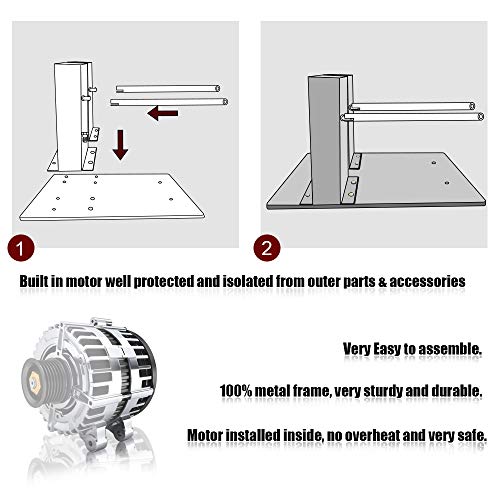 1

2

Built in motor well protected and isolated from outer parts & accessories

Very Easy to assemble.

100% metal frame, very sturdy and durable.

Motor installed inside, no overheat and very safe.