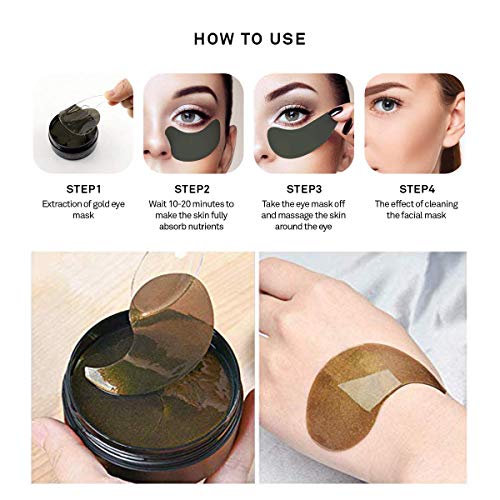 HOW TO USE

STEP1
Extraction of gold eye mask

STEP2
Wait 10-20 minutes to make the skin fully absorb nutrients

STEP3
Take the eye mask off and massage the skin around the eye

STEP4
The effect of cleaning the facial mask