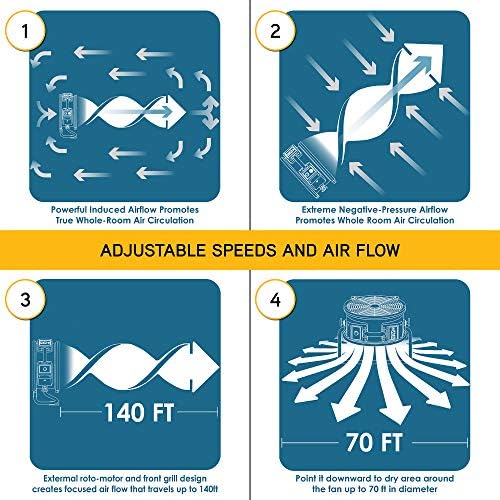 1

Powerful Induced Airflow Promotes True Whole-Room Air Circulation

2

Extreme Negative-Pressure Airflow Promotes Whole Room Air Circulation

ADJUSTABLE SPEEDS AND AIR FLOW

3

140 FT

Extermal roto-motor and front grill design creates focused air flow that travels up to 140ft

4

70 FT

Point it downward to dry area around the fan up to 70 ft in diameter