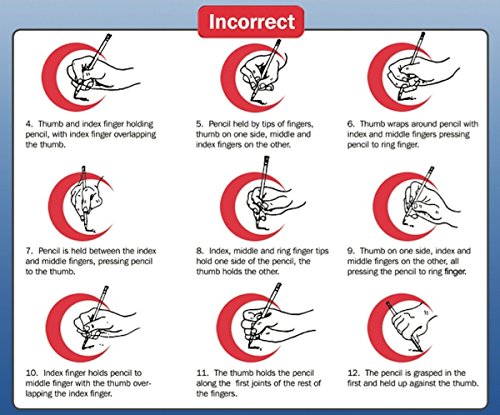 Incorrect

4. Thumb and index finger holding pencil, with index finger overlapping the thumb.

5. Pencil held by tips of fingers, thumb on one side, middle and index fingers on the other.

6. Thumb wraps around pencil with index and middle fingers pressing pencil to ring finger.

7. Pencil is held between the index and middle fingers, pressing pencil to the thumb.

8. Index, middle and ring finger tips hold one side of the pencil, the thumb holds the other.

9. Thumb on one side, index and middle fingers on the other, all pressing the pencil to ring finger.

10. Index finger holds pencil to middle finger with the thumb overlapping the index finger.

11. The thumb holds the pencil along the first joints of the rest of the fingers.

12. The pencil is grasped in the first and held up against the thumb.