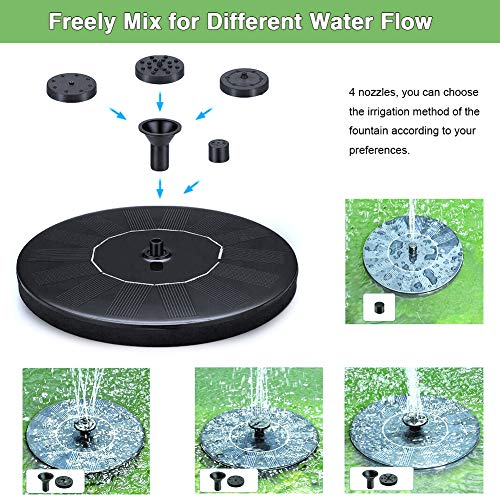 Freely Mix for Different Water Flow

4 nozzles, you can choose the irrigation method of the fountain according to your preferences.