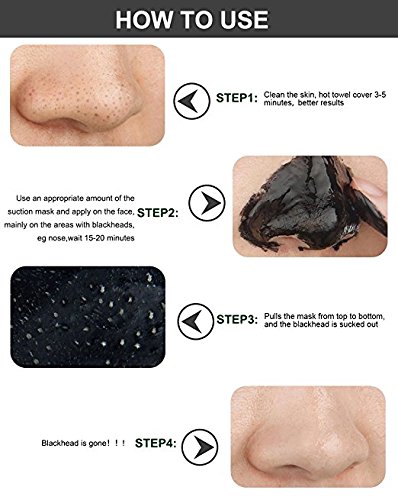 HOW TO USE

STEP1: Clean the skin, hot towel cover 3-5 minutes, better results

Use an appropriate amount of the suction mask and apply on the face, mainly on the areas with blackheads, eg nose,wait 15-20 minutes STEP2:

STEP3: Pulls the mask from top to bottom, and the blackhead is sucked out

Blackhead is gone！！！ STEP4: