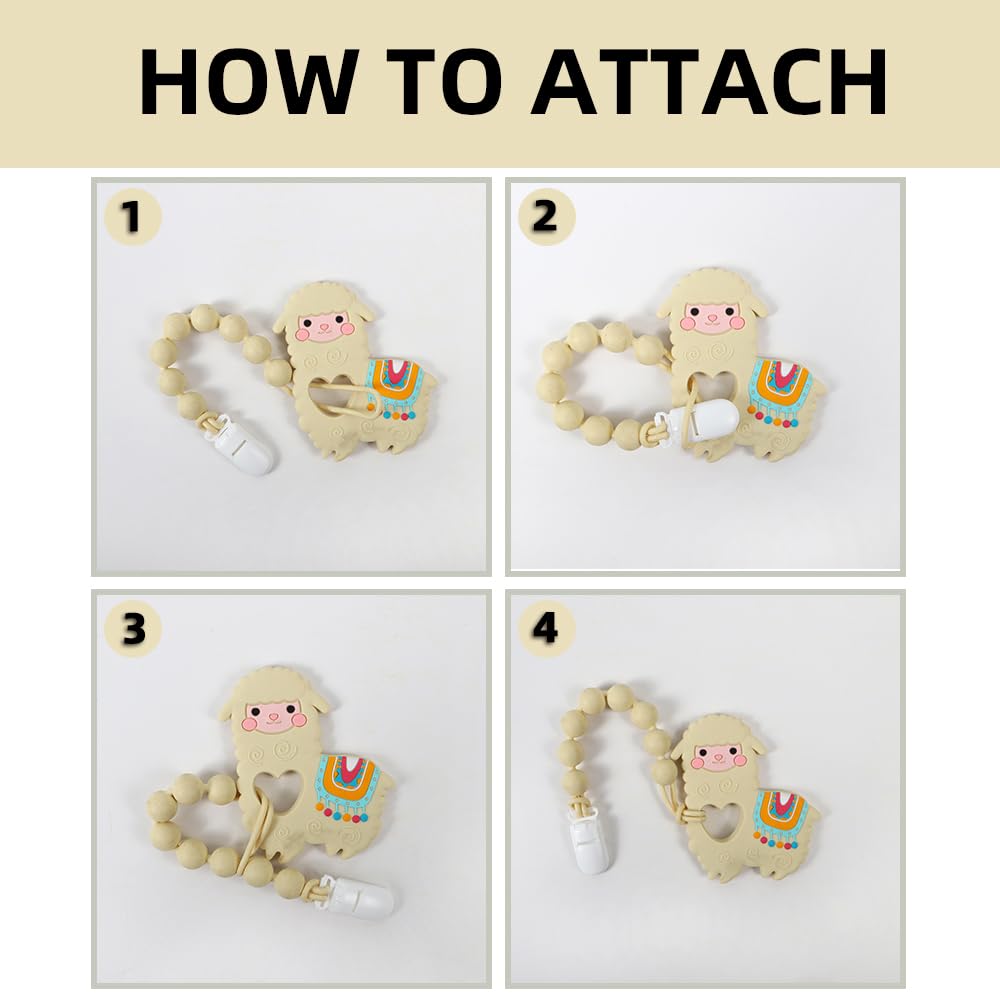 HOW TO ATTACH

1

2

3

4